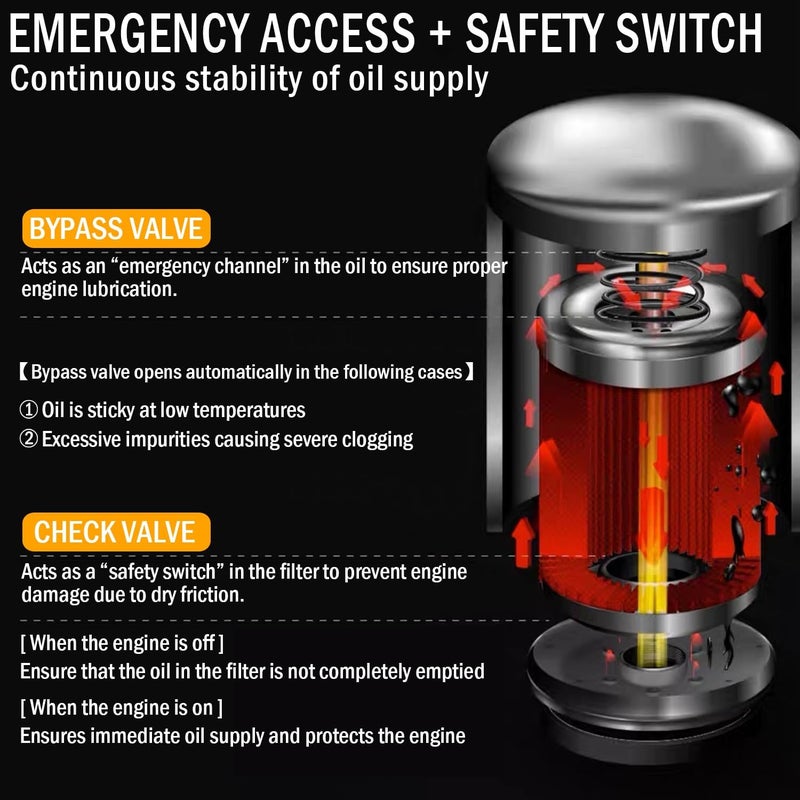 EMERGENCY ACCESS + SAFETY SWITCH
Continuous stability of oil supply

BYPASS VALVE

Acts as an “emergency channel” in the oil to ensure proper engine lubrication.

【Bypass valve opens automatically in the following cases】

① Oil is sticky at low temperatures
② Excessive impurities causing severe clogging

CHECK VALVE

Acts as a “safety switch” in the filter to prevent engine damage due to dry friction.

[ When the engine is off ]
Ensure that the oil in the filter is not completely emptied

[ When the engine is on ]
Ensures immediate oil supply and protects the engine